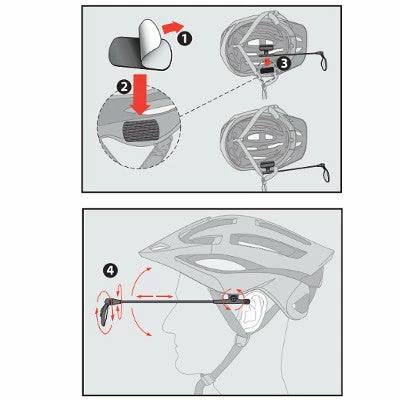 1
2
3
4